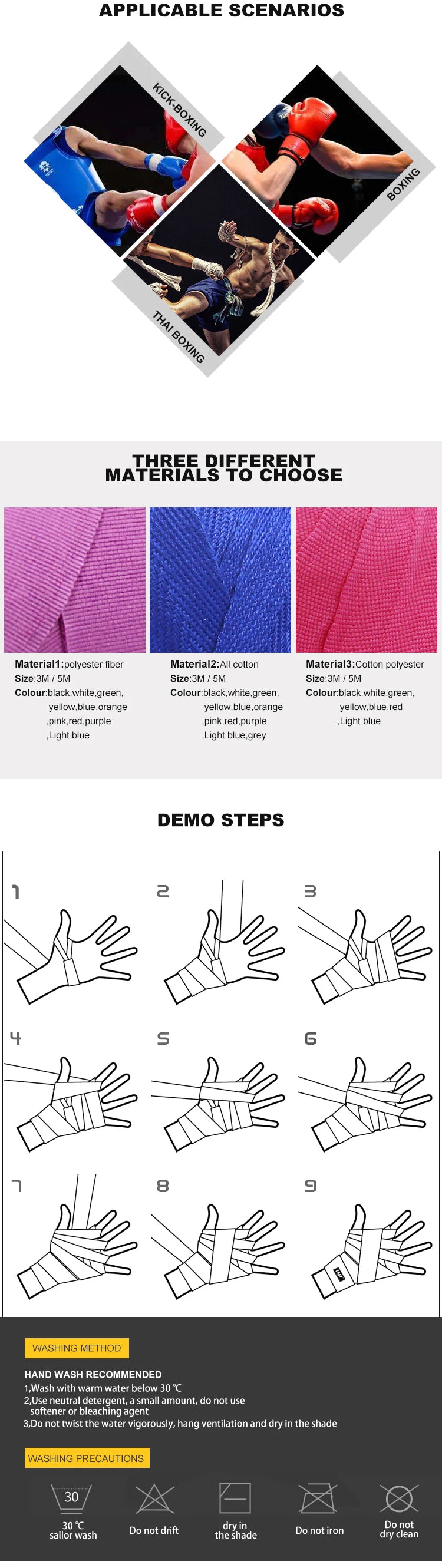 APPLICABLE SCENARIOS

KICK-BOXING

BOXING

THAI BOXING

THREE DIFFERENT MATERIALS TO CHOOSE

Material1:polyester fiber
Size:3M / 5M
Colour:black,white,green, yellow,blue,orange ,pink,red,purple ,Light blue

Material2:All cotton
Size:3M / 5M
Colour:black,white,green, yellow,blue,orange ,pink,red,purple ,Light blue,grey

Material3:Cotton polyester
Size:3M / 5M
Colour:black,white,green, yellow,blue,red ,Light blue

DEMO STEPS

1

2

3

4

5

6

7

8

9

WASHING METHOD

HAND WASH RECOMMENDED
1,Wash with warm water below 30 ℃
2,Use neutral detergent, a small amount, do not use softener or bleaching agent
3,Do not twist the water vigorously, hang ventilation and dry in the shade

WASHING PRECAUTIONS

30

30 ℃ sailor wash

Do not drift

dry in the shade

Do not iron

Do not dry clean